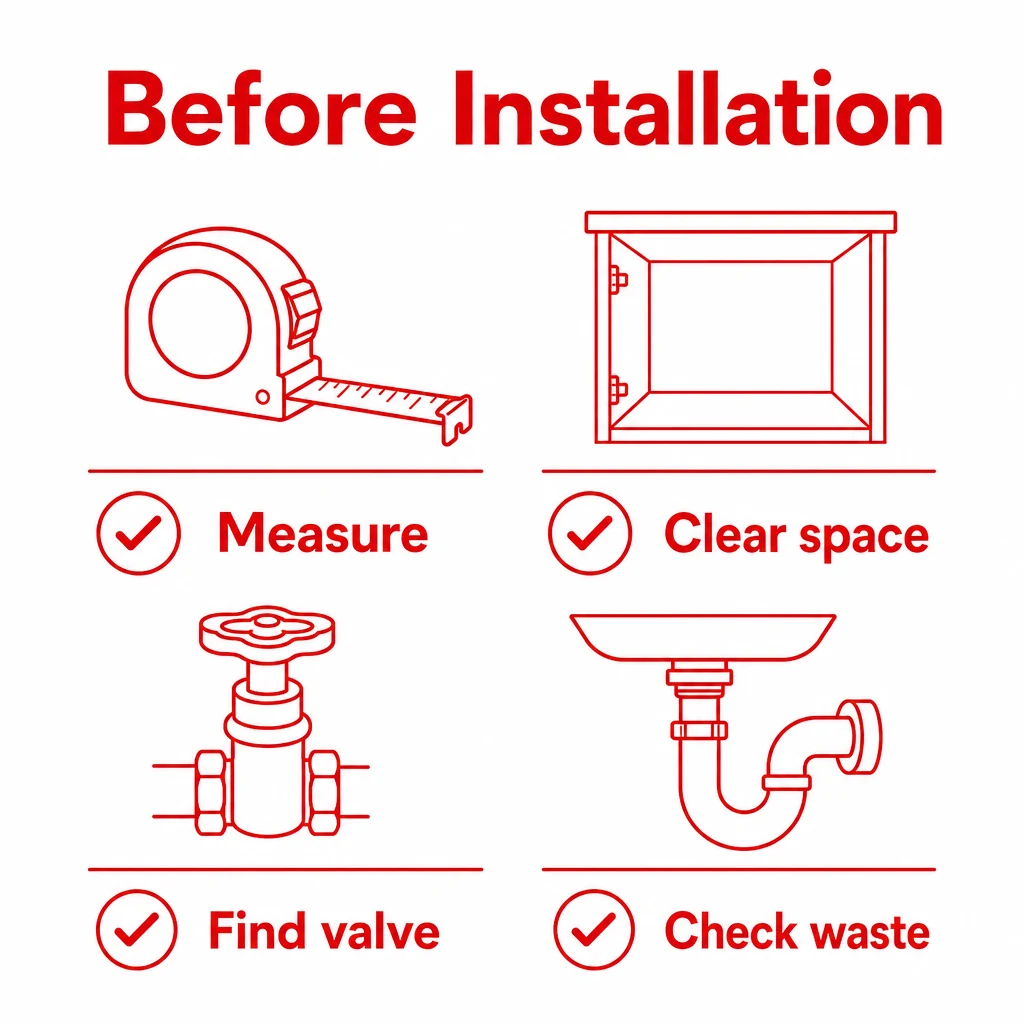 Before Installation

Measure

Clear space

Find valve

Check waste